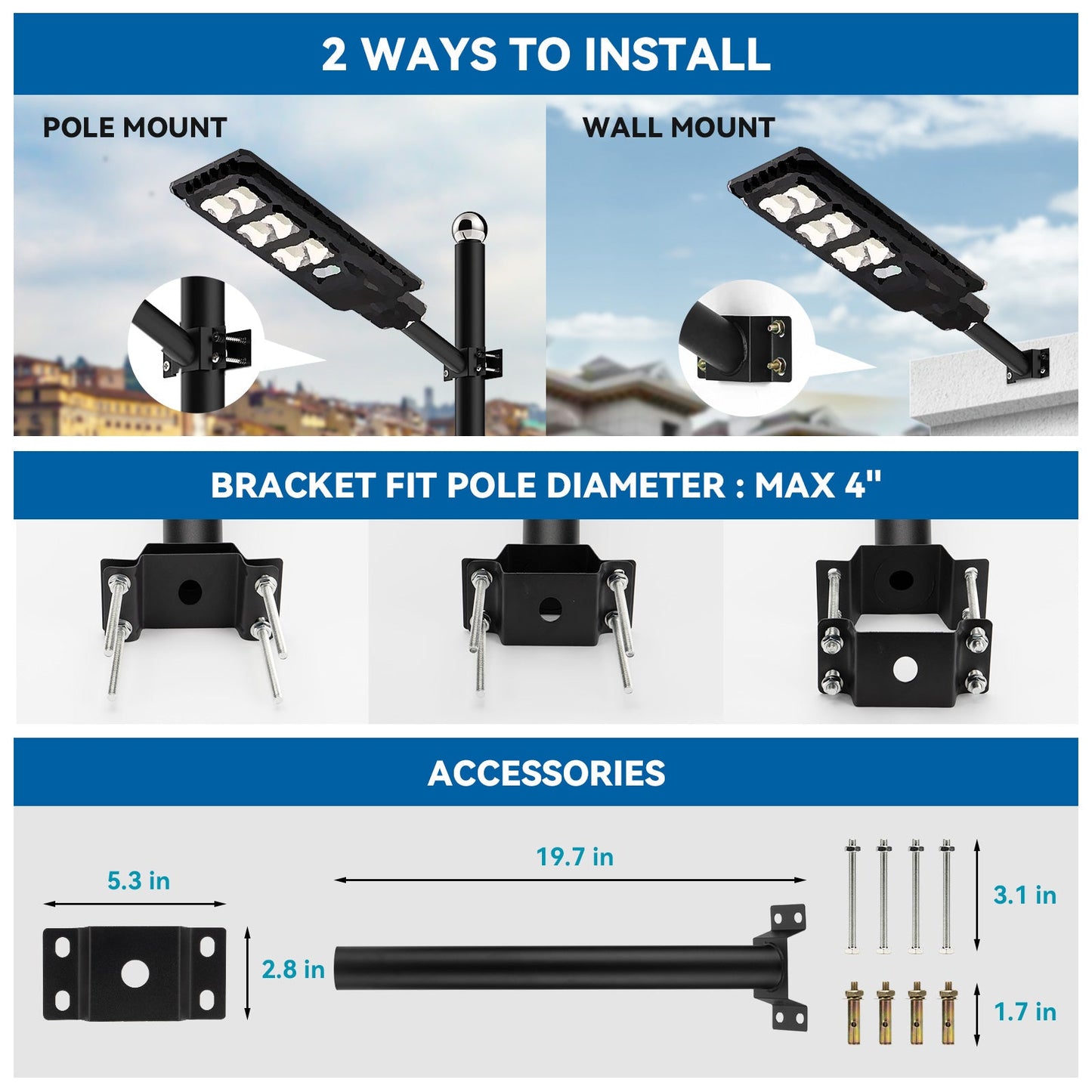 2 WAYS TO INSTALL

POLE MOUNT

WALL MOUNT

BRACKET FIT POLE DIAMETER : MAX 4"

ACCESSORIES

5.3 in

2.8 in

19.7 in

3.1 in

1.7 in