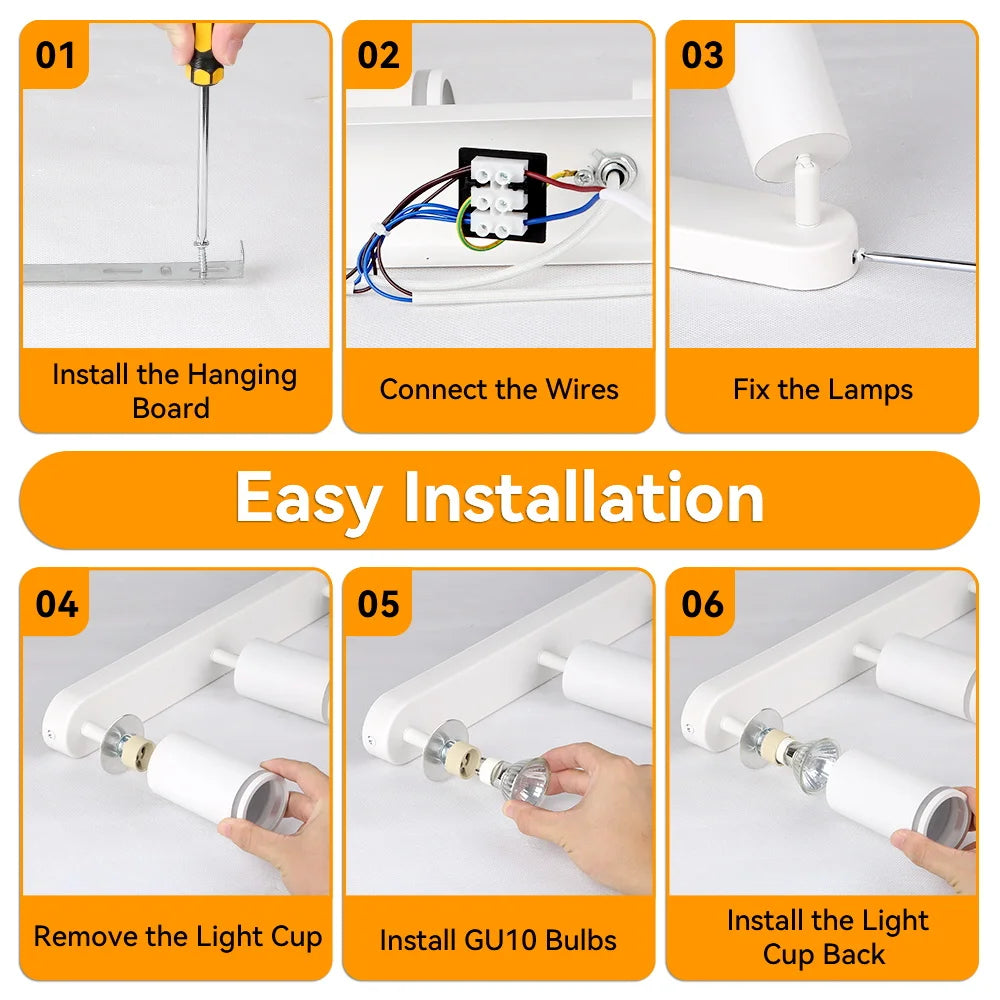 01

Install the Hanging Board

02

Connect the Wires

03

Fix the Lamps

Easy Installation

04

Remove the Light Cup

05

Install GU10 Bulbs

06

Install the Light Cup Back